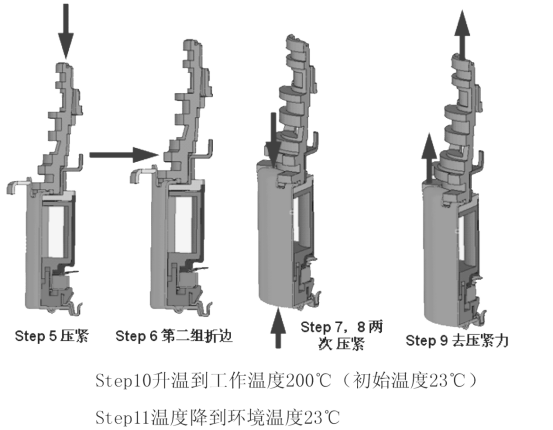 Step 5 压紧

Step 6 第二组折边

Step 7，8 两次 压紧

Step 9 去压紧力

Step10升温到工作温度200℃（初始温度23℃）

Step11温度降到环境温度23℃